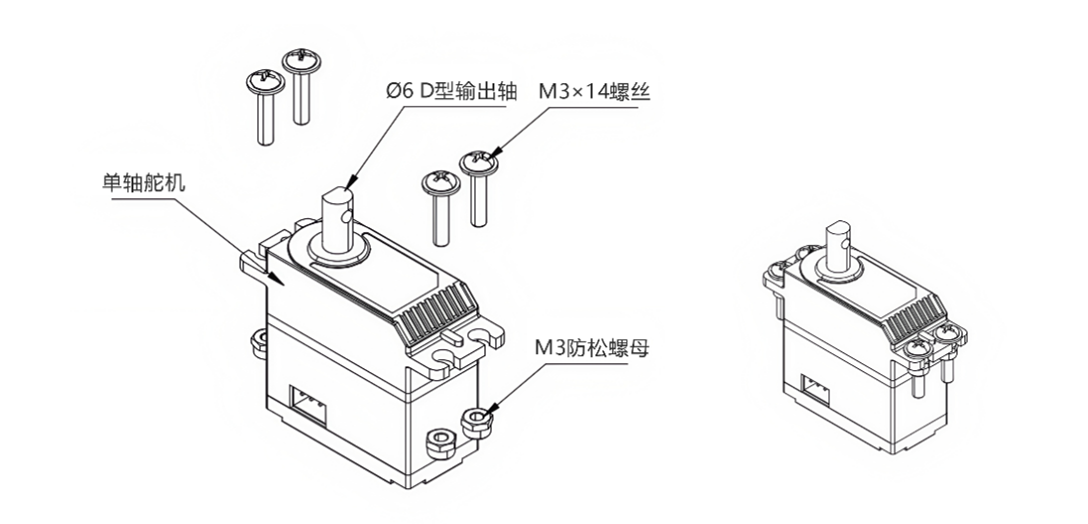 Ø6 D型输出轴

M3×14螺丝

单轴舵机

M3防松螺母