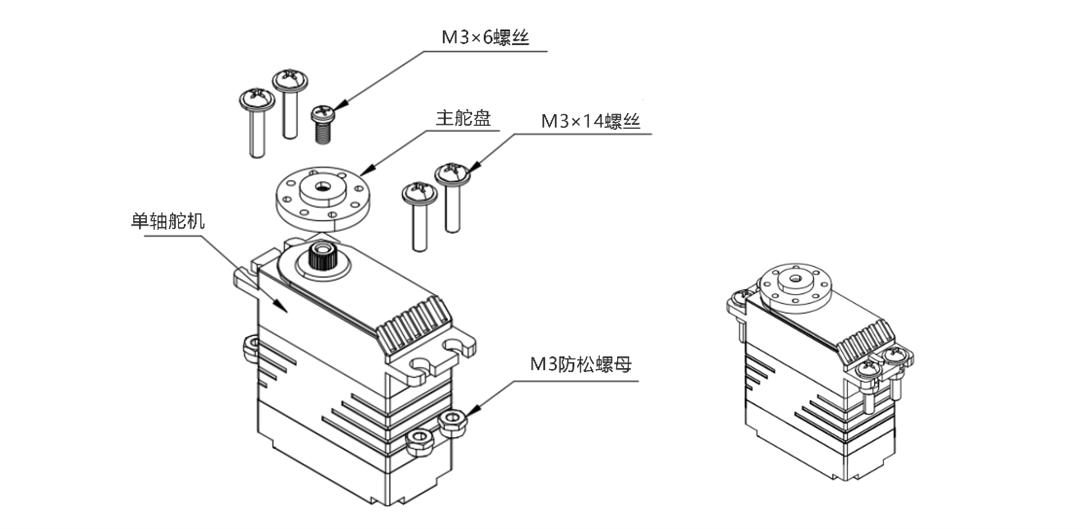 M3×6螺丝

主舵盘

M3×14螺丝

单轴舵机

M3防松螺母