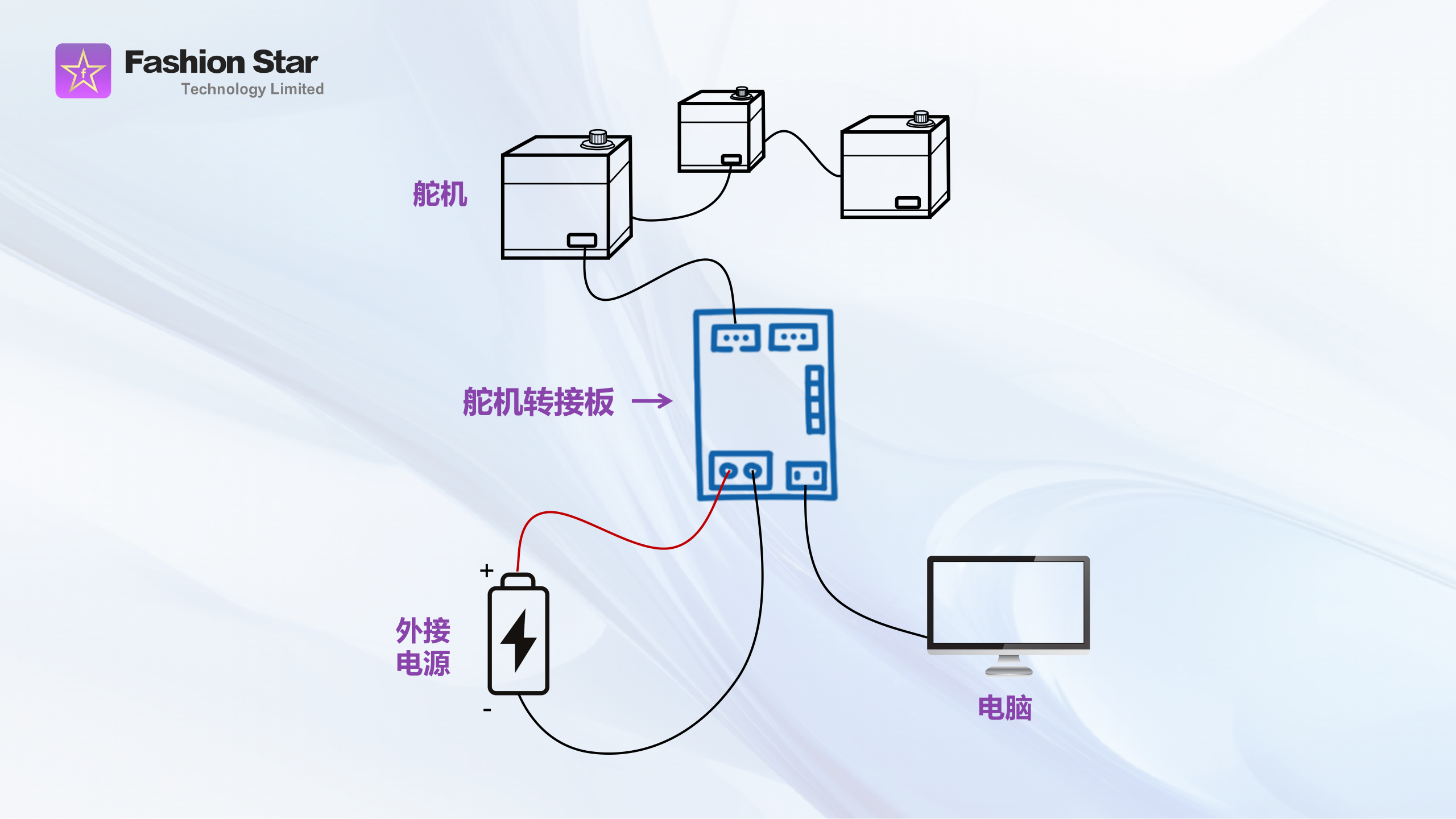 Fashion Star
Technology Limited

舵机

舵机转接板 →

+
外接
电源
-

电脑