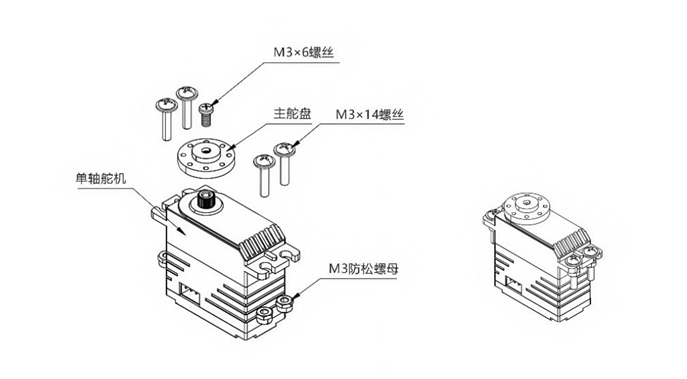 M3×6螺丝

主舵盘

M3×14螺丝

单轴舵机

M3防松螺母