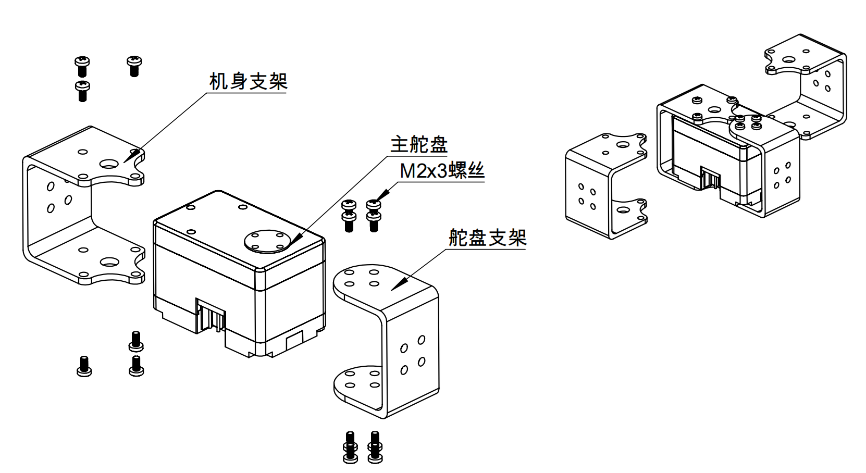 机身支架

主舵盘

M2x3螺丝

舵盘支架