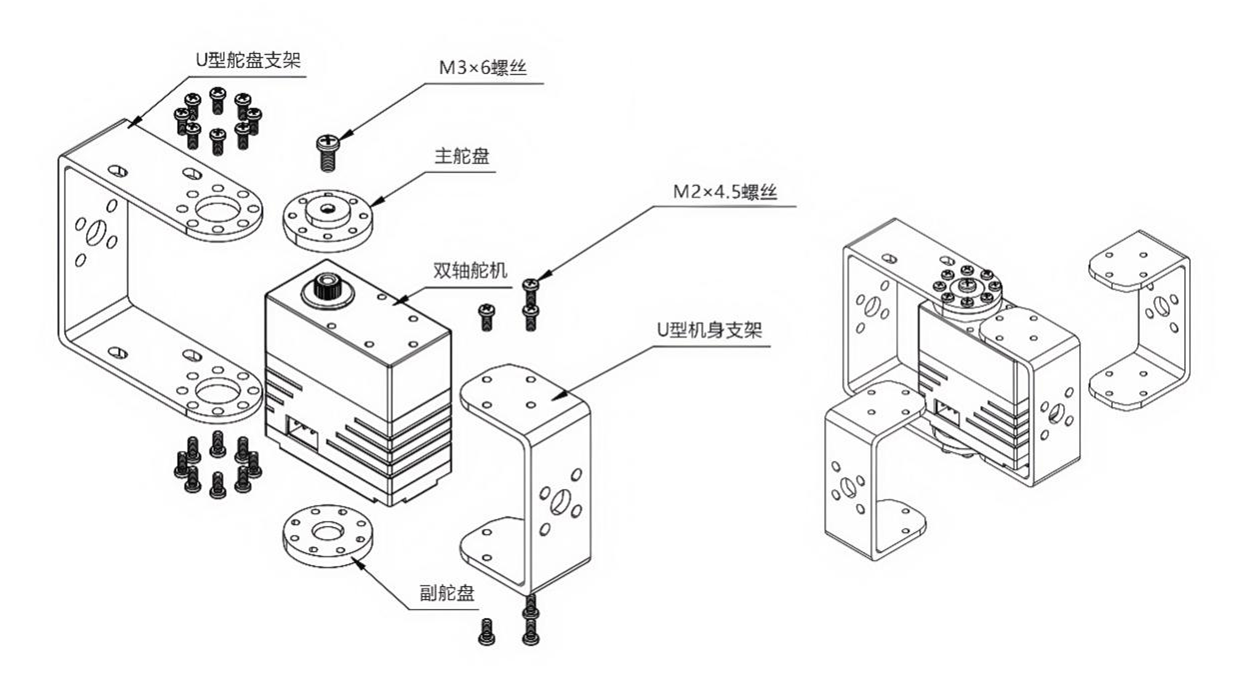 U型舵盘支架

M3×6螺丝

主舵盘

M2×4.5螺丝

双轴舵机

U型机身支架

副舵盘